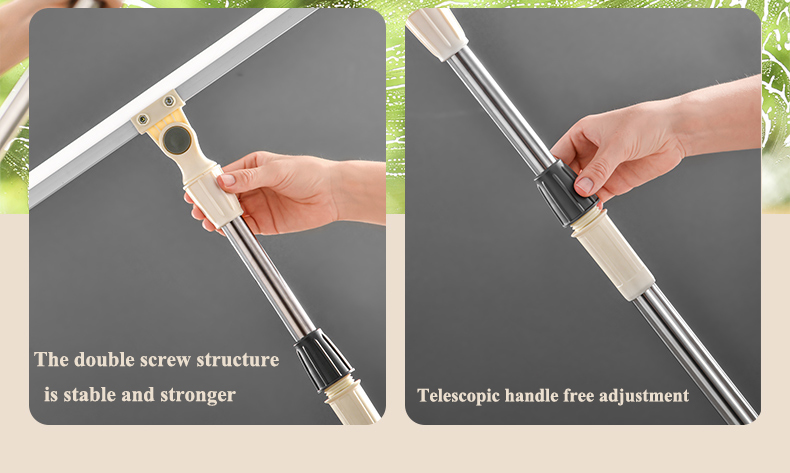 The double screw structure is stable and stronger

Telescopic handle free adjustment