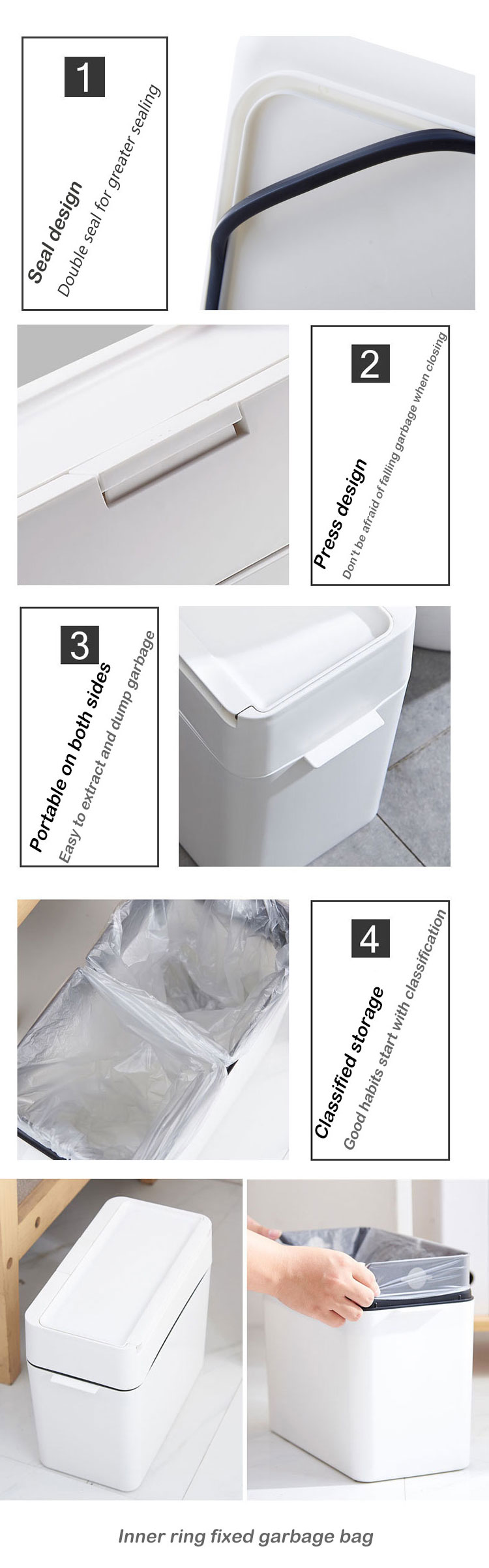 1
Seal design
Double seal for greater sealing

2
Press design
Don't be afraid of falling garbage when closing

3
Portable on both sides
Easy to extract and dump garbage

4
Classified storage
Good habits start with classification

Inner ring fixed garbage bag